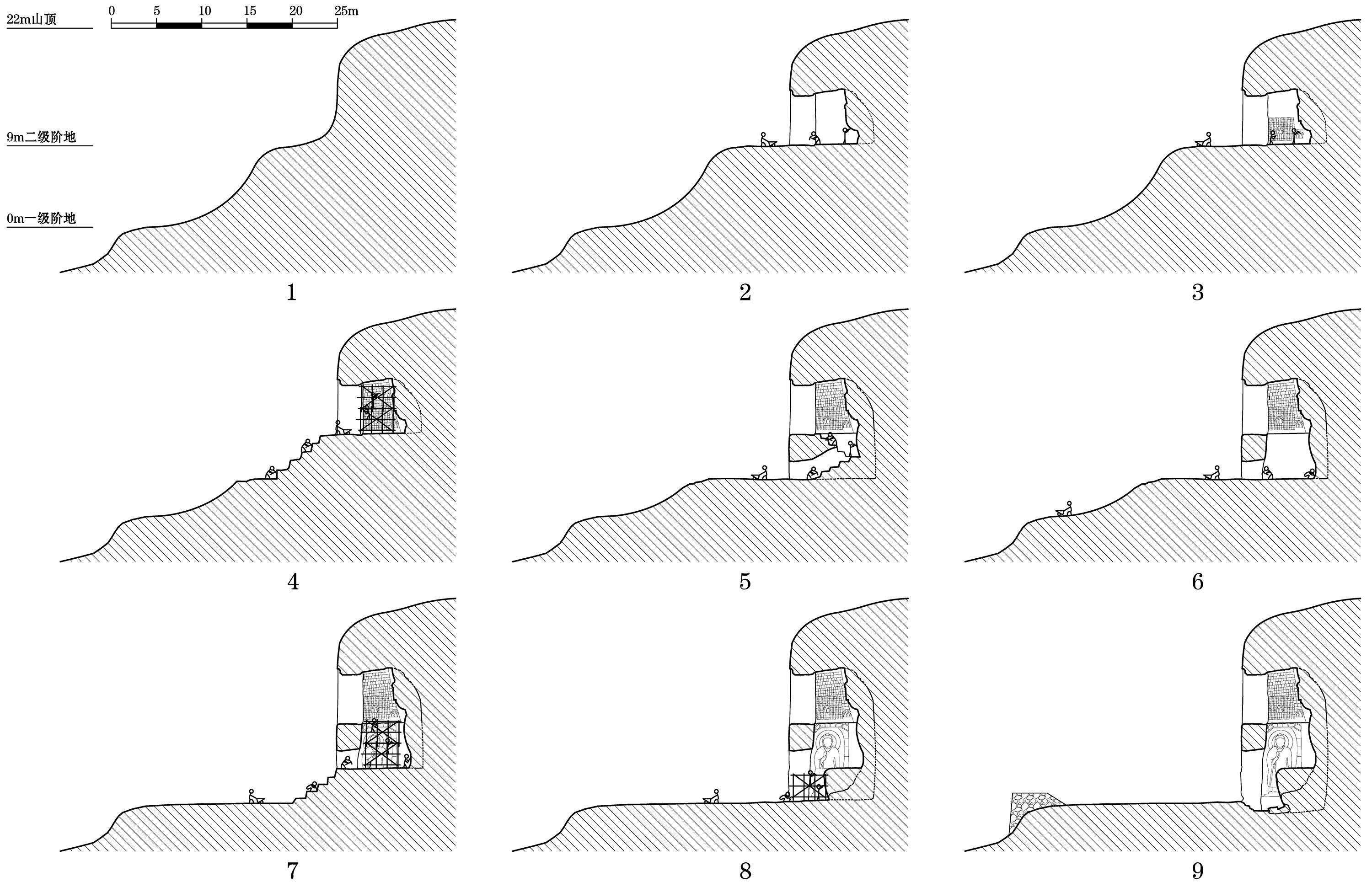 22m山顶
0 5 10 15 20 25m
9m二级阶地
0m一级阶地
1
2
3
4
5
6
7
8
9